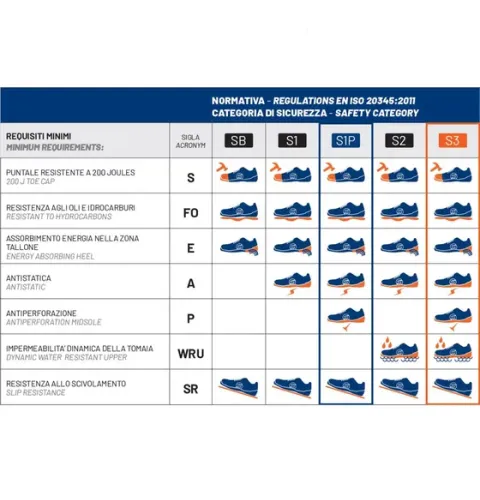 NORMATIVA - REGULATIONS EN ISO 20345:2011
CATEGORIA DI SICUREZZA - SAFETY CATEGORY

| REQUISITI MINIMI MINIMUM REQUIREMENTS: | SIGLA ACRONYM | SB | S1 | S1P | S2 | S3 |
|---|---|---|---|---|---|---|
| PUNTALE RESISTENTE A 200 JOULES 200 J TOE CAP | S | | | | | |
| RESISTENZA AGLI OLI E IDROCARBURI RESISTANT TO HYDROCARBONS | FO | | | | | |
| ASSORBIMENTO ENERGIA NELLA ZONA TALLONE ENERGY ABSORBING HEEL | E | | | | | |
| ANTISTATICA ANTISTATIC | A | | | | | |
| ANTIPERFORAZIONE ANTIPERFORATION MIDSOLE | P | | | | | |
| IMPERMEABILITA' DINAMICA DELLA TOMAIA DYNAMIC WATER RESISTANT UPPER | WRU | | | | | |
| RESISTENZA ALLO SCIVOLAMENTO SLIP RESISTANCE | SR | | | | | |