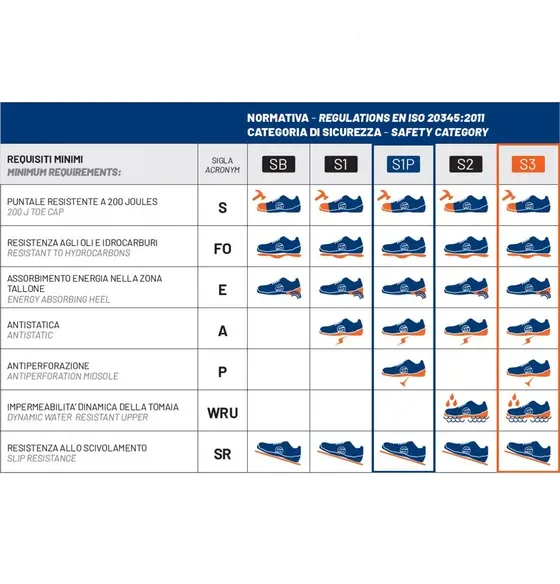 NORMATIVA - REGULATIONS EN ISO 20345:2011
CATEGORIA DI SICUREZZA - SAFETY CATEGORY

| REQUISITI MINIMI MINIMUM REQUIREMENTS: | SIGLA ACRONYM | SB | S1 | S1P | S2 | S3 |
|---|---|---|---|---|---|---|
| PUNTALE RESISTENTE A 200 JOULES 200 J TOE CAP | S | | | | | |
| RESISTENZA AGLI OLI E IDROCARBURI RESISTANT TO HYDROCARBONS | FO | | | | | |
| ASSORBIMENTO ENERGIA NELLA ZONA TALLONE ENERGY ABSORBING HEEL | E | | | | | |
| ANTISTATICA ANTISTATIC | A | | | | | |
| ANTIPERFORAZIONE ANTIPERFORATION MIDSOLE | P | | | | | |
| IMPERMEABILITA' DINAMICA DELLA TOMAIA DYNAMIC WATER RESISTANT UPPER | WRU | | | | | |
| RESISTENZA ALLO SCIVOLAMENTO SLIP RESISTANCE | SR | | | | | |